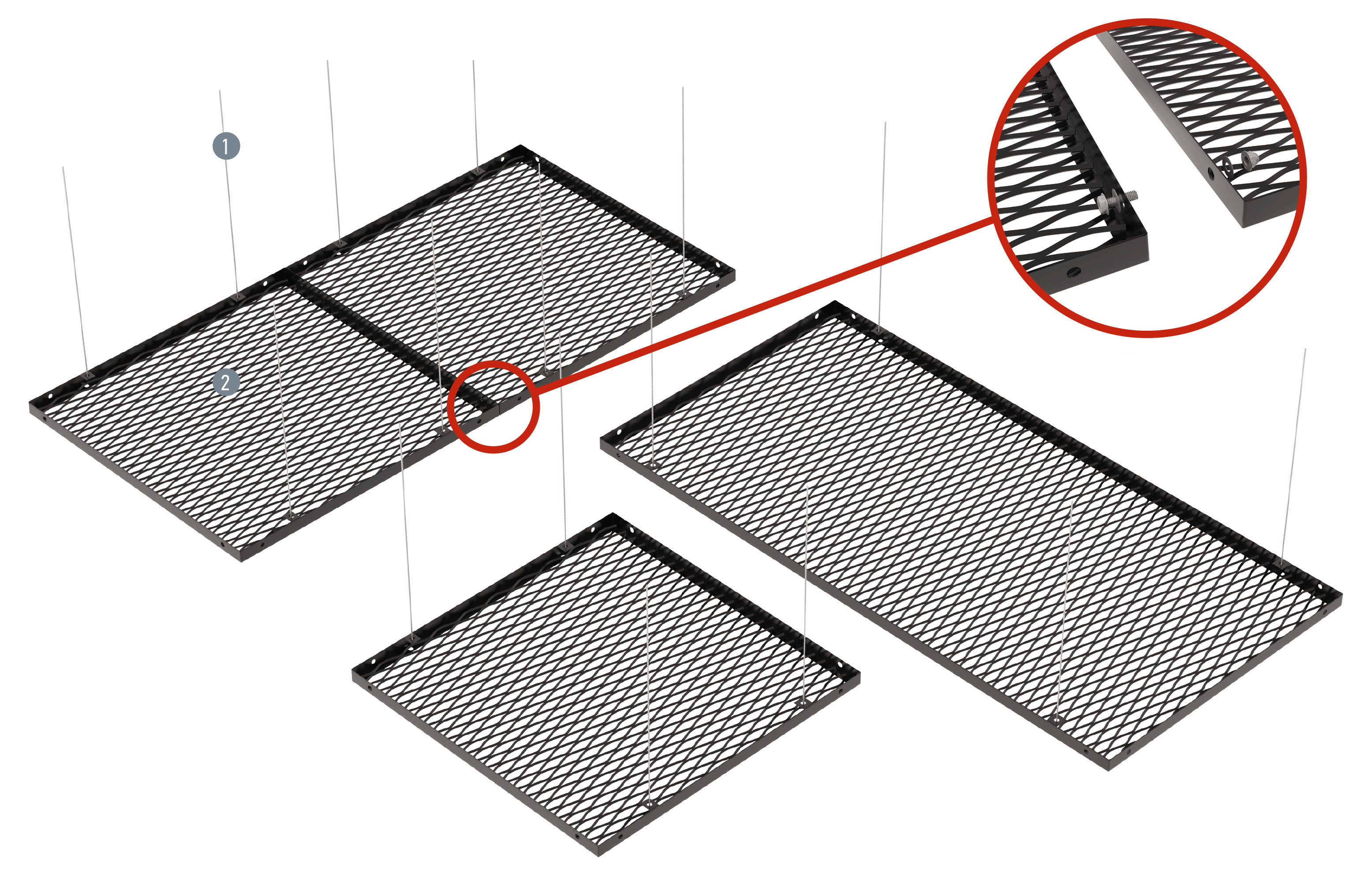 1

2